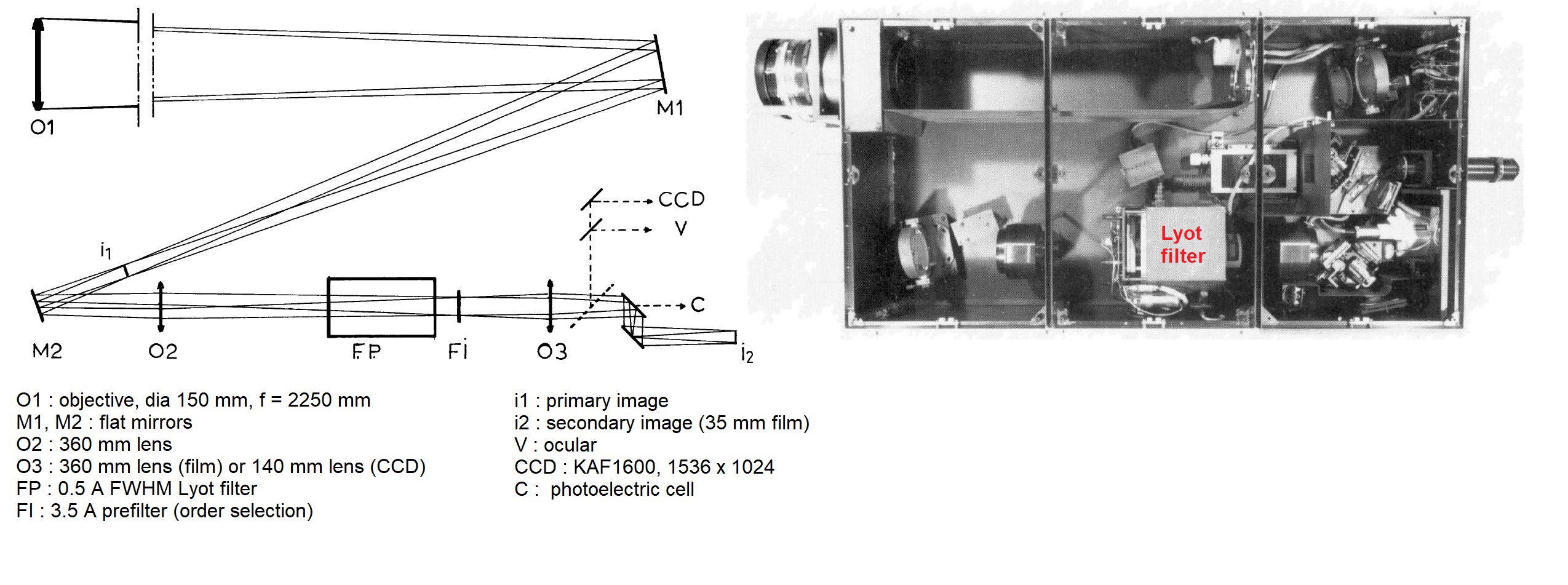 O1

M1

CCD

V

$i_1$

C

M2

O2

FP

FI

O3

$i_2$

Lyot filter

O1 : objective, dia 150 mm, f = 2250 mm
M1, M2 : flat mirrors
O2 : 360 mm lens
O3 : 360 mm lens (film) or 140 mm lens (CCD)
FP : 0.5 A FWHM Lyot filter
FI : 3.5 A prefilter (order selection)

i1 : primary image
i2 : secondary image (35 mm film)
V : ocular
CCD : KAF1600, 1536 x 1024
C : photoelectric cell